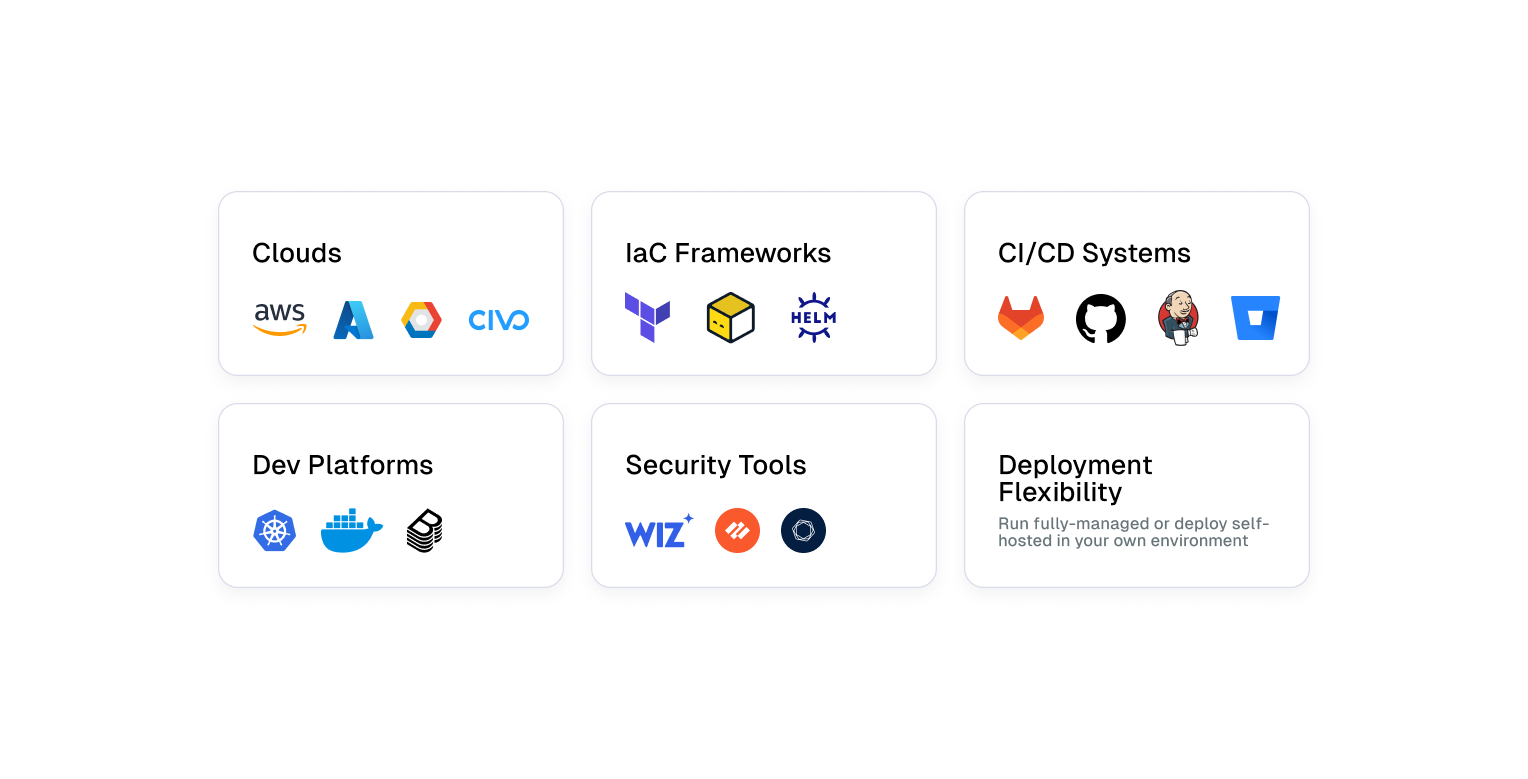 Clouds

aws

CIVO

IaC Frameworks

HELM

CI/CD Systems

Dev Platforms

Security Tools

WIZ

Deployment Flexibility

Run fully-managed or deploy self-hosted in your own environment